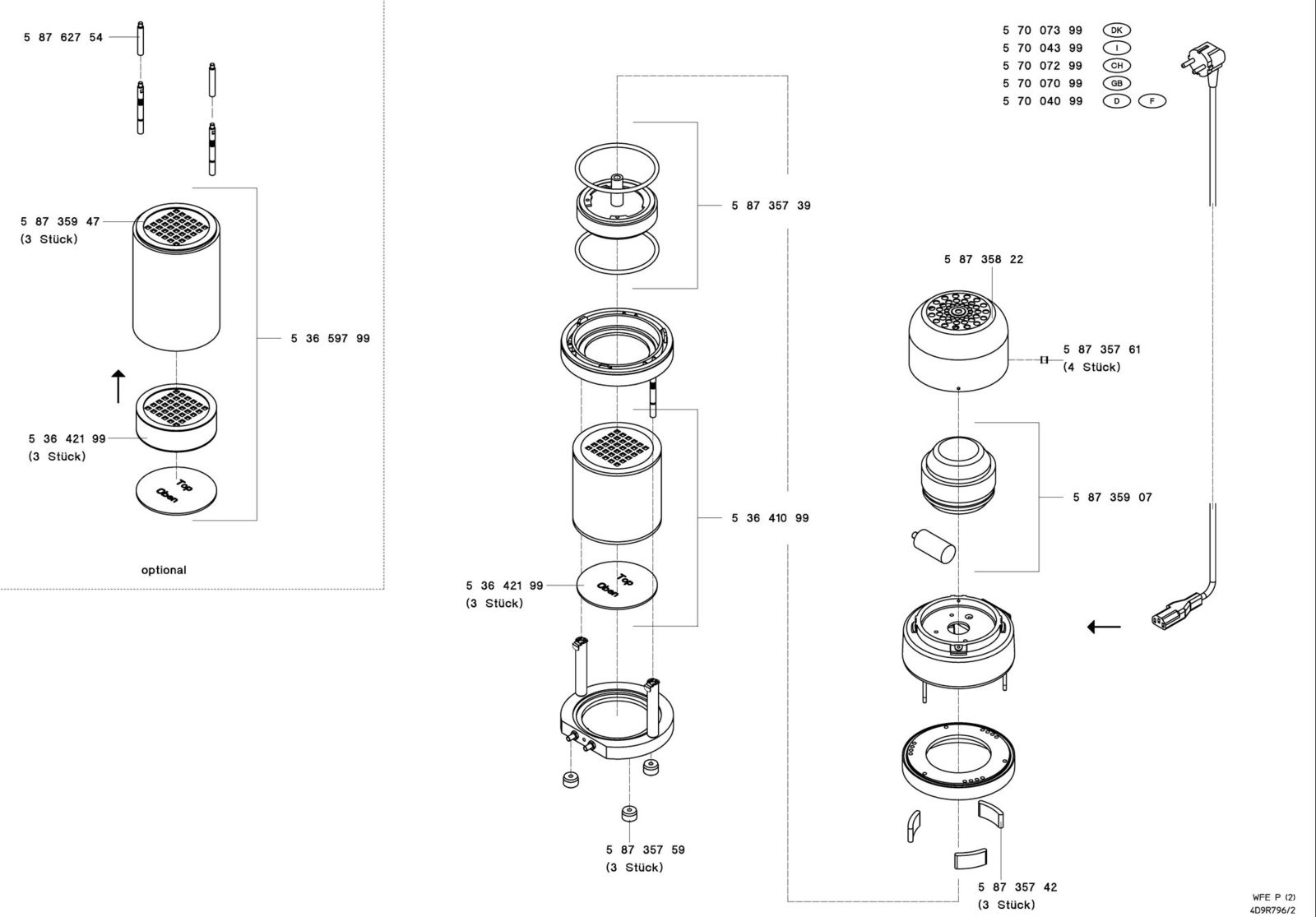 5 87 627 54

5 87 359 47
(3 Stück)

5 36 597 99

5 36 421 99
(3 Stück)

Top
Oben

optional

5 87 357 39

5 36 410 99

Top
Oben

5 36 421 99
(3 Stück)

5 87 357 59
(3 Stück)

5 70 073 99 DK
5 70 043 99 I
5 70 072 99 CH
5 70 070 99 GB
5 70 040 99 D F

5 87 358 22

5 87 357 61
(4 Stück)

5 87 359 07

5 87 357 42
(3 Stück)

WFE P (2)
4D9R796/2